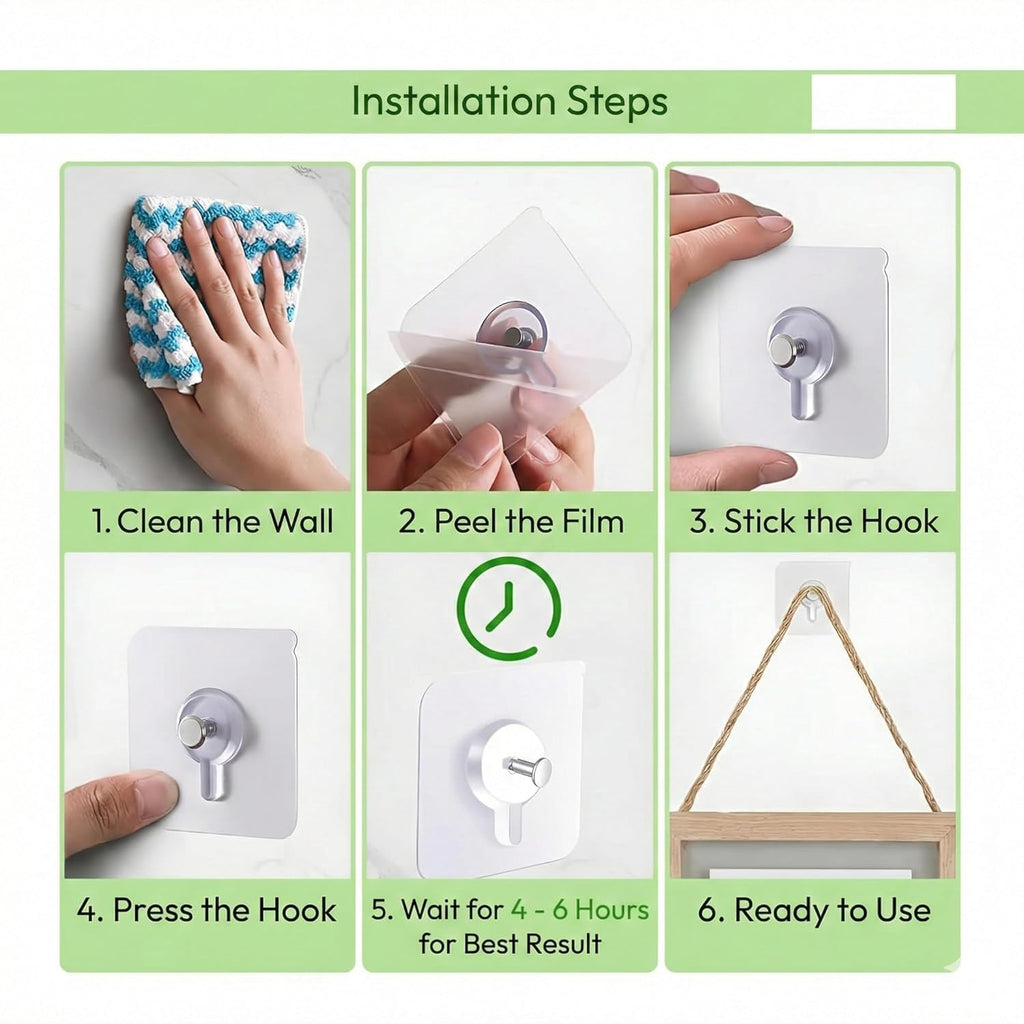 Installation Steps

1. Clean the Wall

2. Peel the Film

3. Stick the Hook

4. Press the Hook

5. Wait for 4 - 6 Hours for Best Result

6. Ready to Use