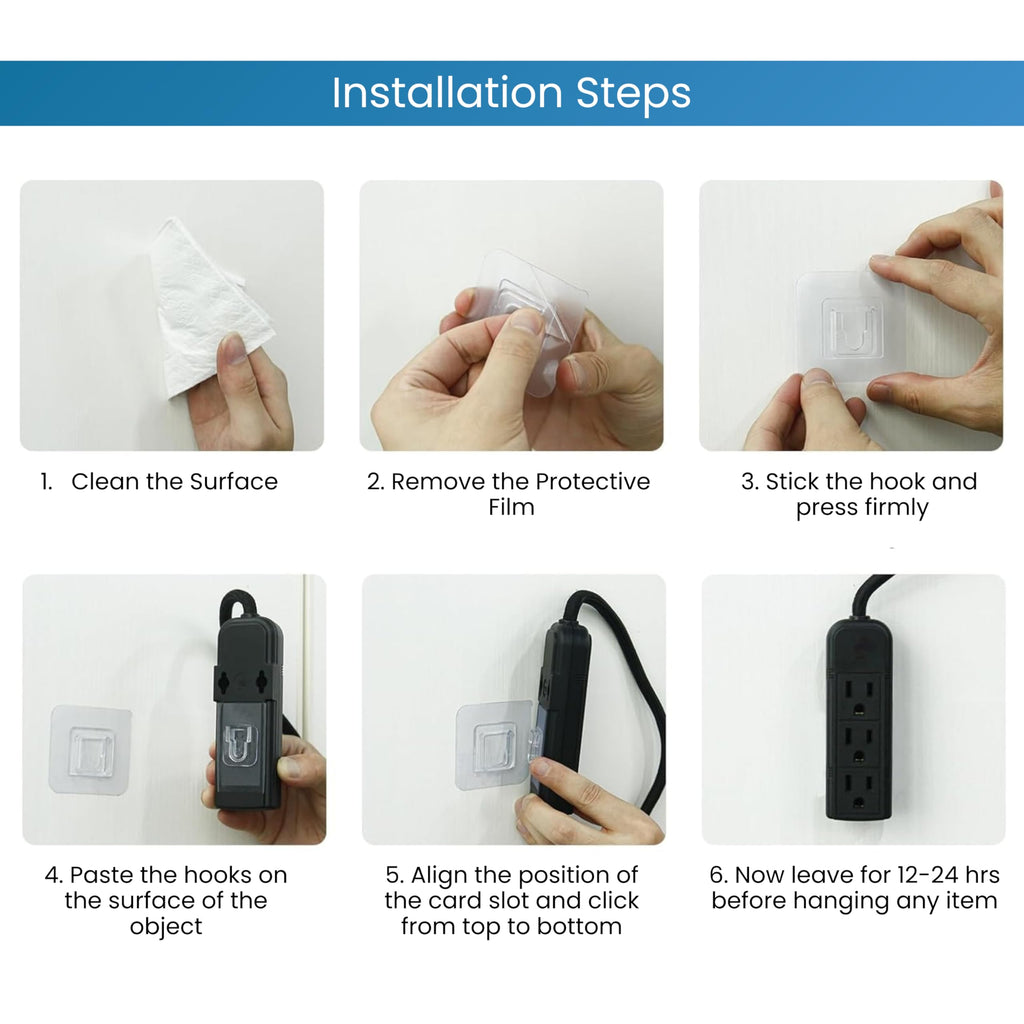 Installation Steps

1. Clean the Surface

2. Remove the Protective Film

3. Stick the hook and press firmly

4. Paste the hooks on the surface of the object

5. Align the position of the card slot and click from top to bottom

6. Now leave for 12-24 hrs before hanging any item