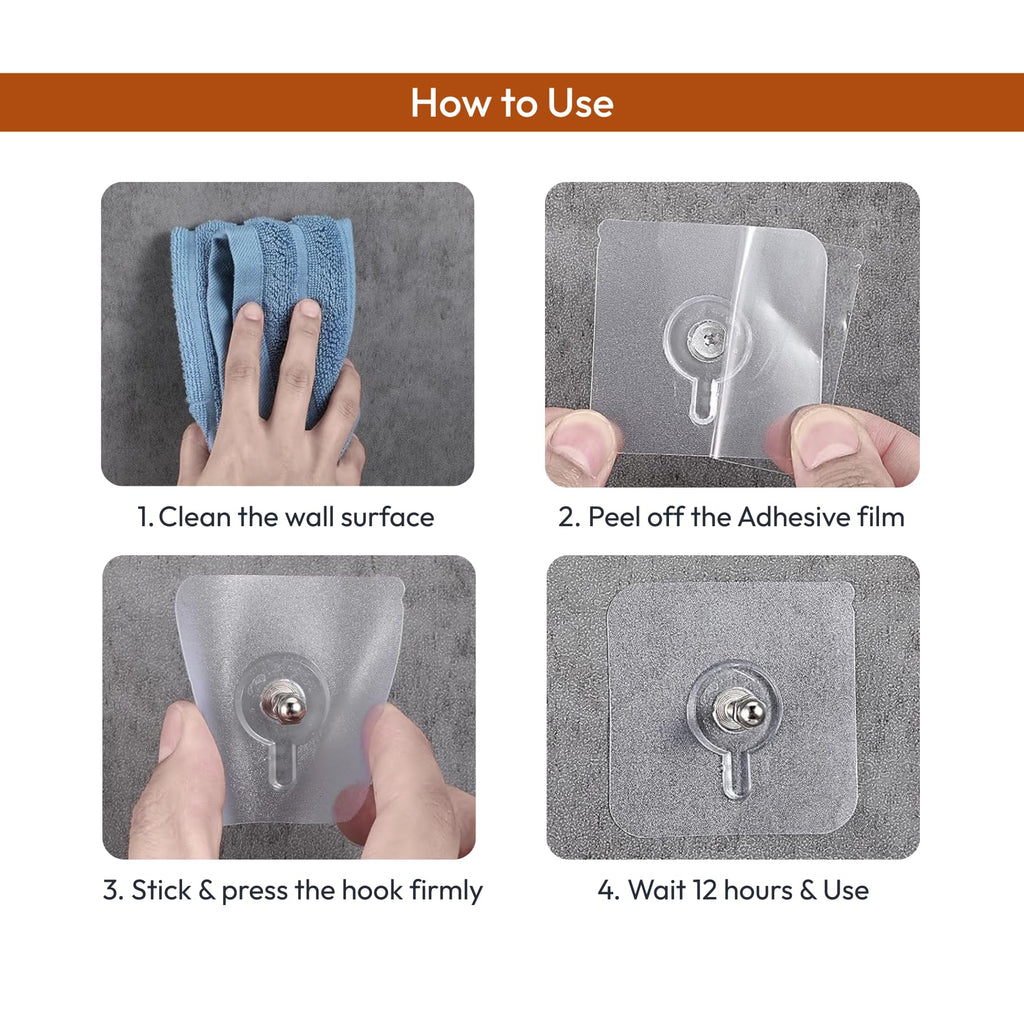 How to Use

1. Clean the wall surface

2. Peel off the Adhesive film

3. Stick & press the hook firmly

4. Wait 12 hours & Use