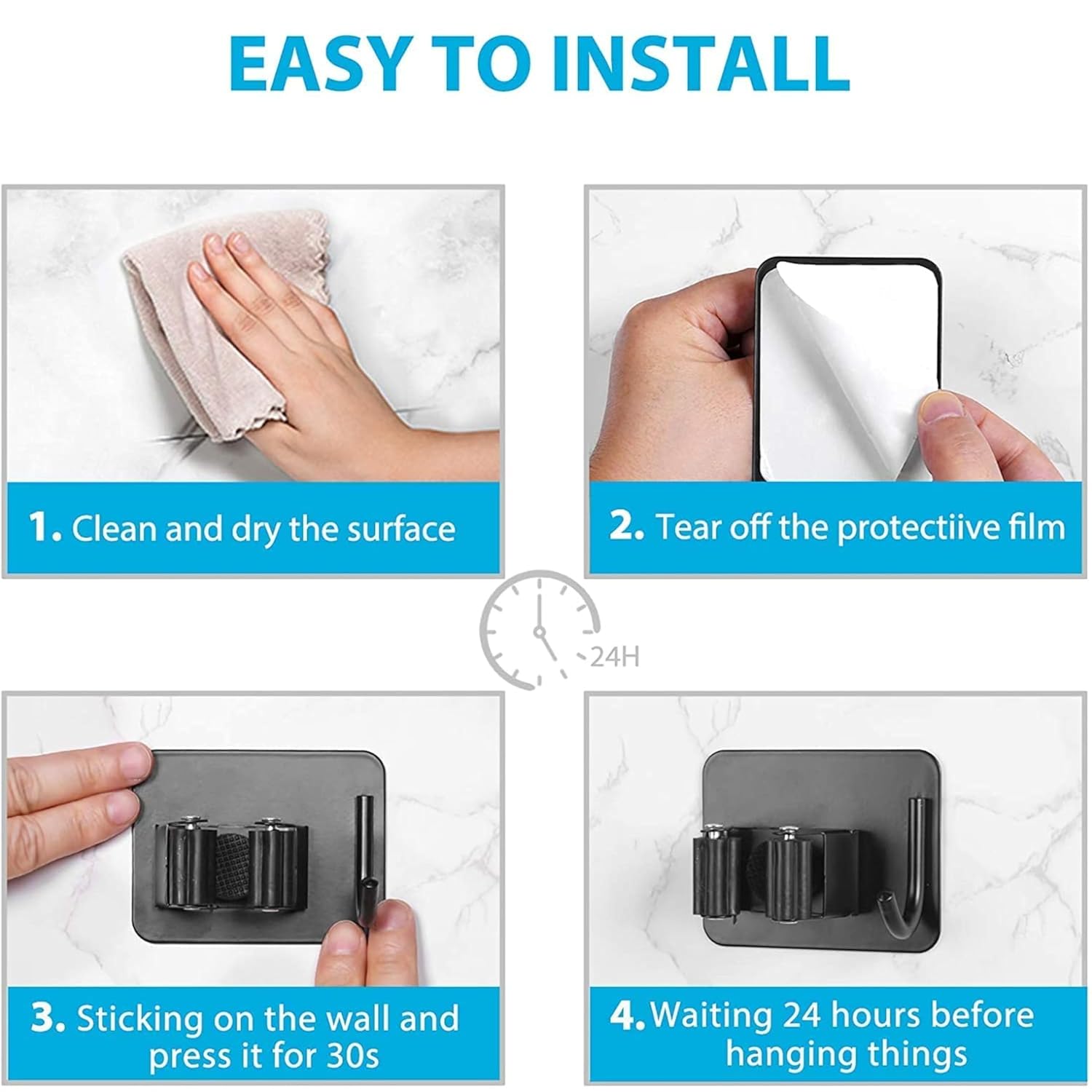 EASY TO INSTALL

1. Clean and dry the surface

2. Tear off the protectiive film

24H

3. Sticking on the wall and press it for 30s

4. Waiting 24 hours before hanging things